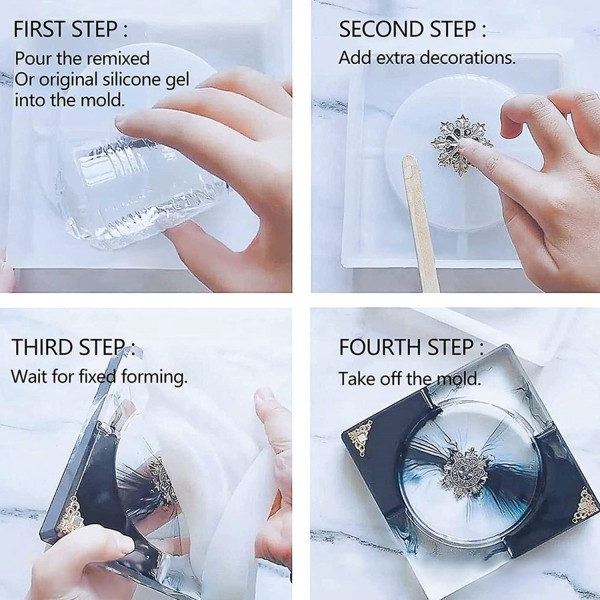 FIRST STEP :
Pour the remixed Or original silicone gel into the mold.

SECOND STEP :
Add extra decorations.

THIRD STEP :
Wait for fixed forming.

FOURTH STEP :
Take off the mold.